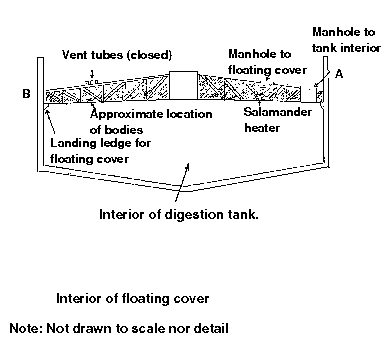 Manhole to tank interior

Vent tubes (closed)

Manhole to floating cover

A

B

Approximate location of bodies

Salamander heater

Landing ledge for floating cover

Interior of digestion tank.

Interior of floating cover

Note: Not drawn to scale nor detail